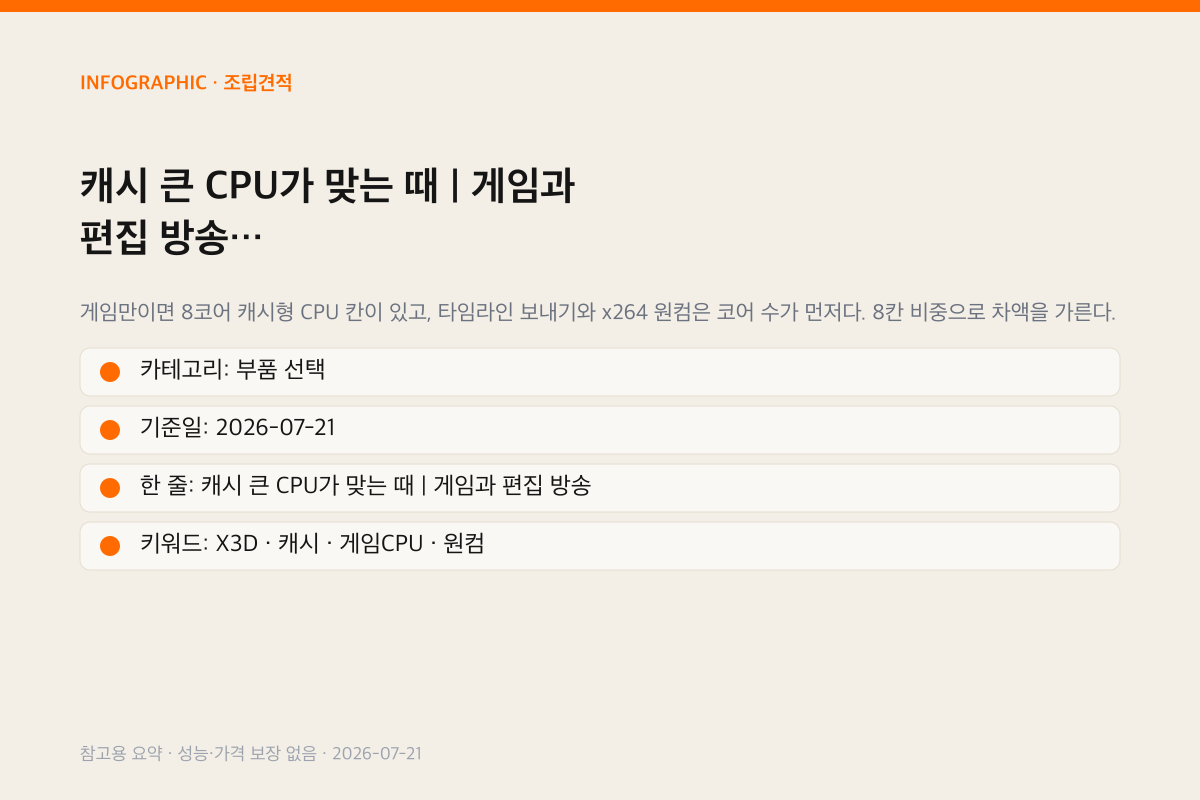 INFOGRAPHIC · 조립견적

캐시 큰 CPU가 맞는 때 | 게임과 편집 방송…

게임만이면 8코어 캐시형 CPU 칸이 있고, 타임라인 보내기와 x264 원컴은 코어 수가 먼저다. 8칸 비중으로 차액을 가른다.

• 카테고리: 부품 선택

• 기준일: 2026-07-21

• 한 줄: 캐시 큰 CPU가 맞는 때 | 게임과 편집 방송

• 키워드: X3D · 캐시 · 게임CPU · 원컴

참고용 요약 · 성능·가격 보장 없음 · 2026-07-21