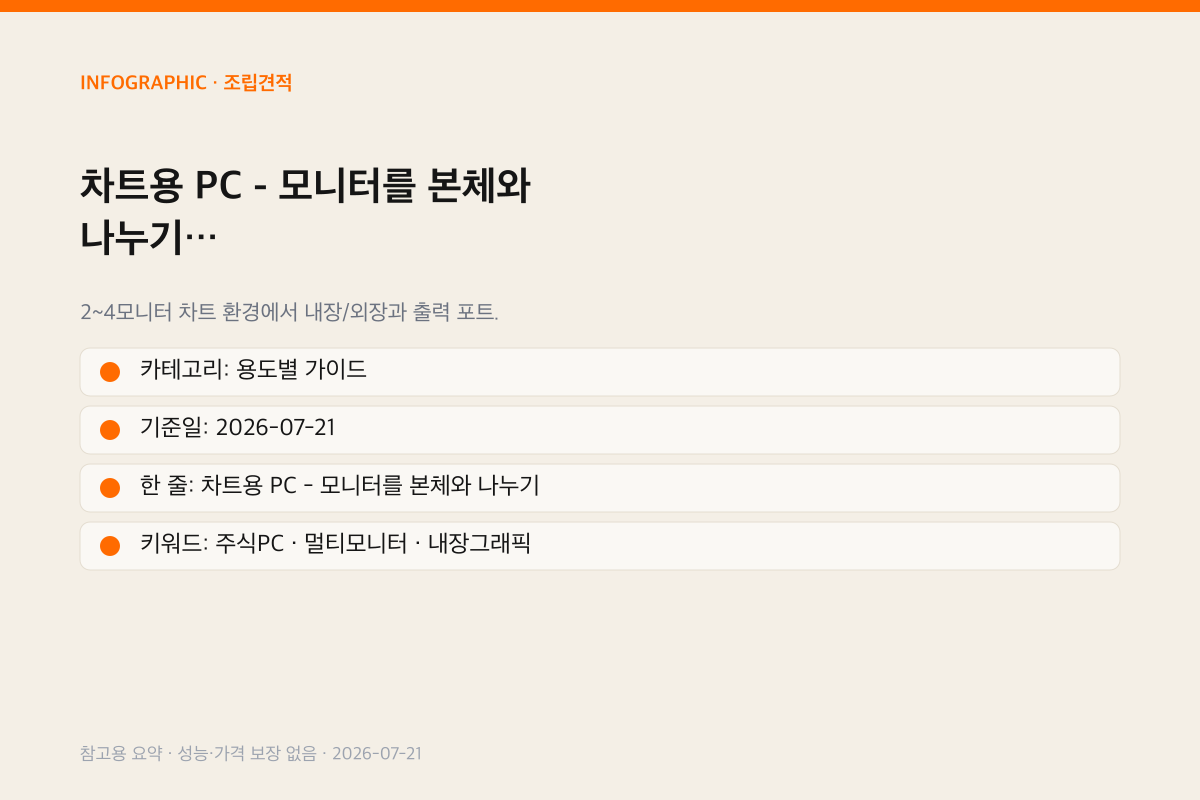 INFOGRAPHIC · 조립견적

차트용 PC - 모니터를 본체와 나누기…

2~4모니터 차트 환경에서 내장/외장과 출력 포트.

• 카테고리: 용도별 가이드

• 기준일: 2026-07-21

• 한 줄: 차트용 PC - 모니터를 본체와 나누기

• 키워드: 주식PC · 멀티모니터 · 내장그래픽

참고용 요약 · 성능·가격 보장 없음 · 2026-07-21