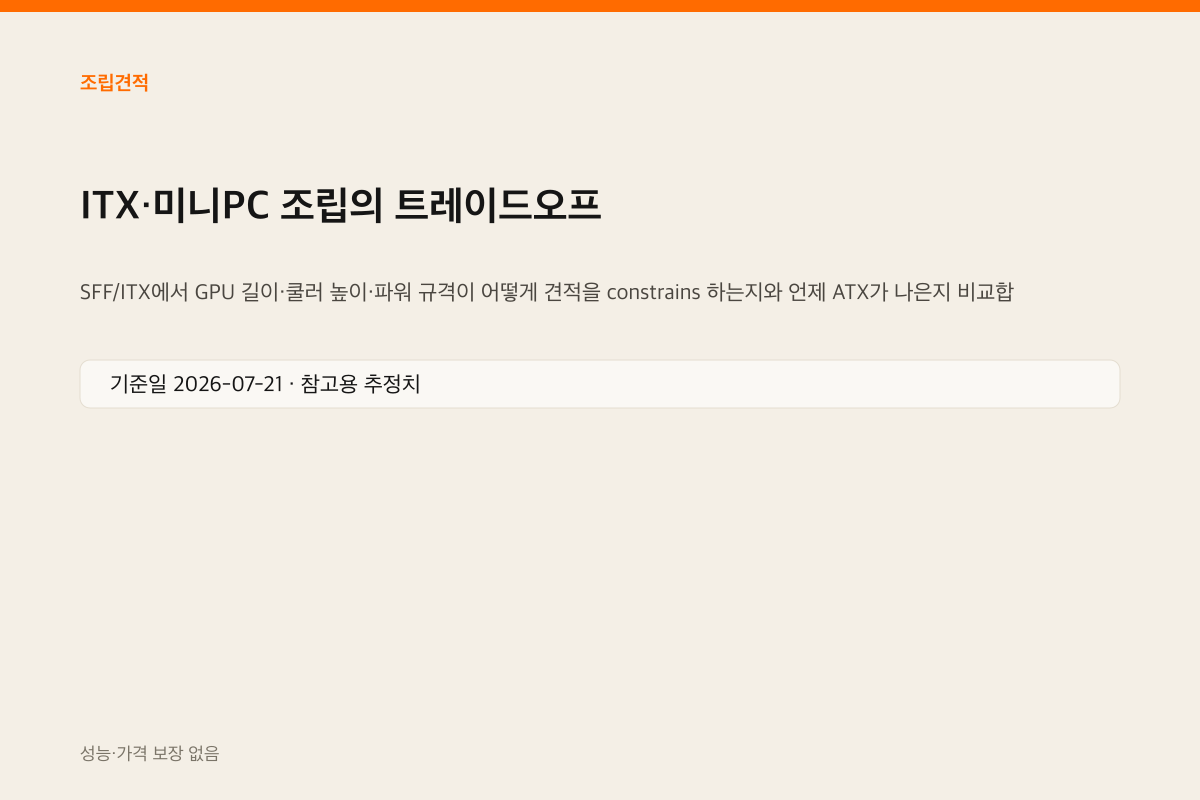 조립견적

ITX·미니PC 조립의 트레이드오프

SFF/ITX에서 GPU 길이·쿨러 높이·파워 규격이 어떻게 견적을 constrains 하는지와 언제 ATX가 나은지 비교합

기준일 2026-07-21 · 참고용 추정치

성능·가격 보장 없음