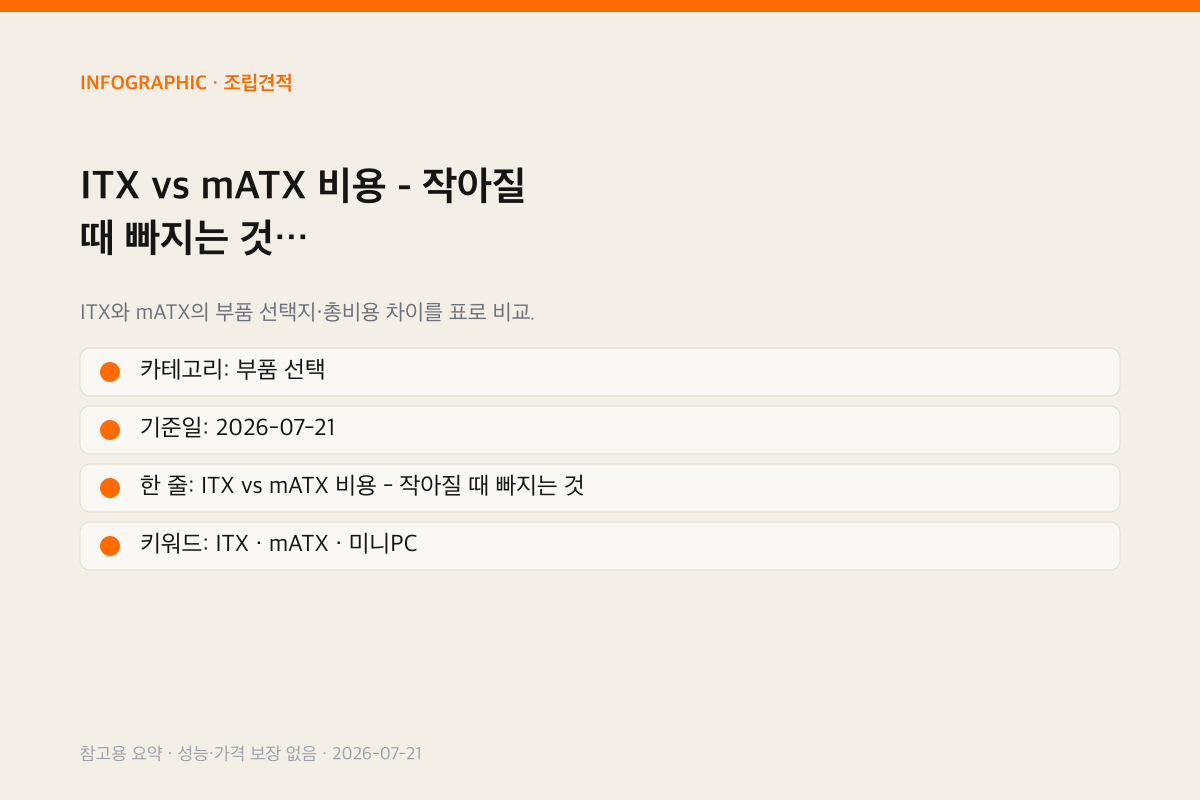 INFOGRAPHIC · 조립견적

ITX vs mATX 비용 - 작아질 때 빠지는 것…

ITX와 mATX의 부품 선택지·총비용 차이를 표로 비교.

• 카테고리: 부품 선택

• 기준일: 2026-07-21

• 한 줄: ITX vs mATX 비용 - 작아질 때 빠지는 것

• 키워드: ITX · mATX · 미니PC

참고용 요약 · 성능·가격 보장 없음 · 2026-07-21