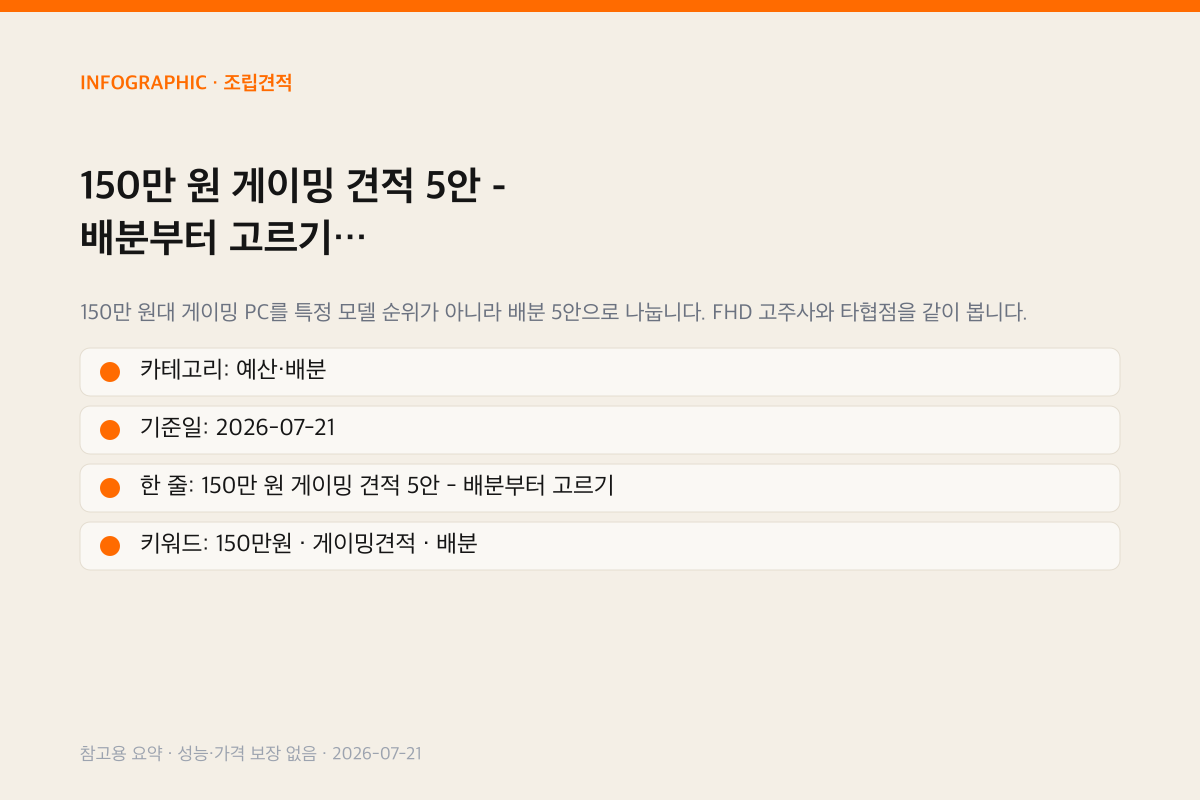 INFOGRAPHIC · 조립견적

150만 원 게이밍 견적 5안 - 배분부터 고르기…

150만 원대 게이밍 PC를 특정 모델 순위가 아니라 배분 5안으로 나눕니다. FHD 고주사와 타협점을 같이 봅니다.

카테고리: 예산·배분

기준일: 2026-07-21

한 줄: 150만 원 게이밍 견적 5안 - 배분부터 고르기

키워드: 150만원 · 게이밍견적 · 배분

참고용 요약 · 성능·가격 보장 없음 · 2026-07-21