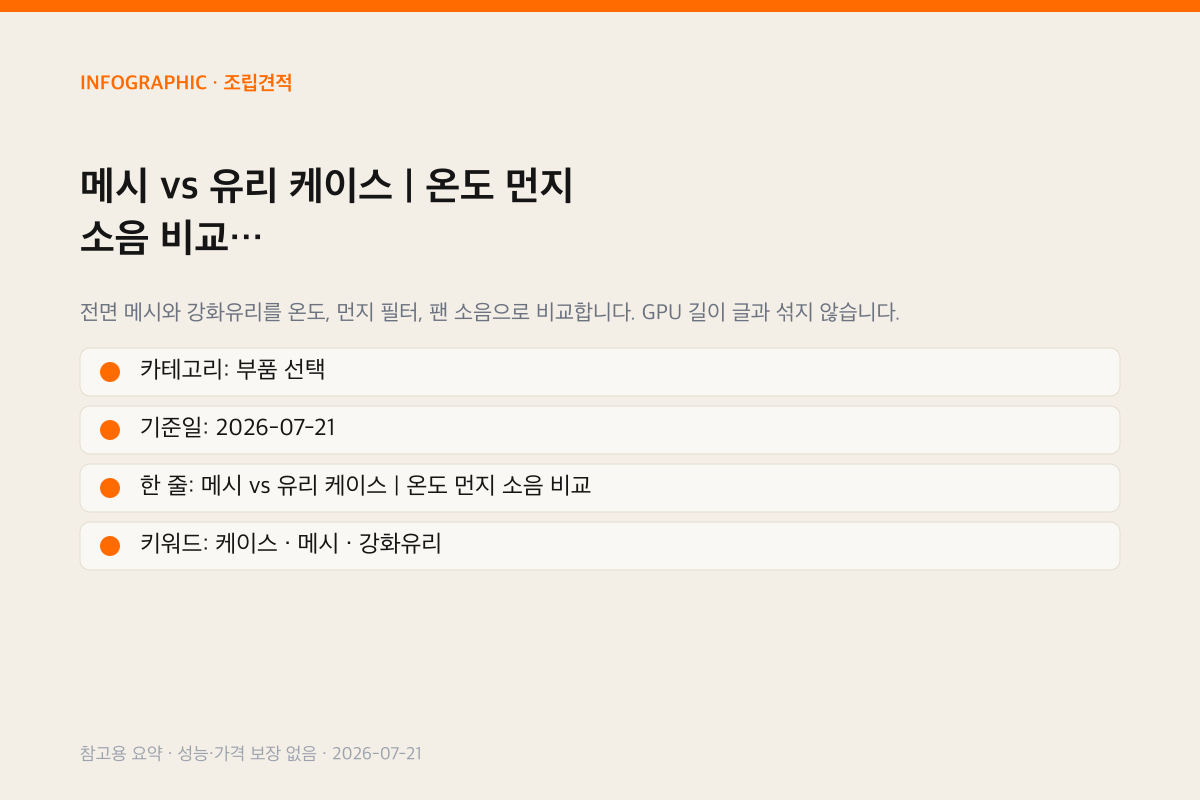 INFOGRAPHIC · 조립견적

메시 vs 유리 케이스 | 온도 먼지 소음 비교…

전면 메시와 강화유리를 온도, 먼지 필터, 팬 소음으로 비교합니다. GPU 길이 글과 섞지 않습니다.

• 카테고리: 부품 선택
• 기준일: 2026-07-21
• 한 줄: 메시 vs 유리 케이스 | 온도 먼지 소음 비교
• 키워드: 케이스 · 메시 · 강화유리

참고용 요약 · 성능·가격 보장 없음 · 2026-07-21